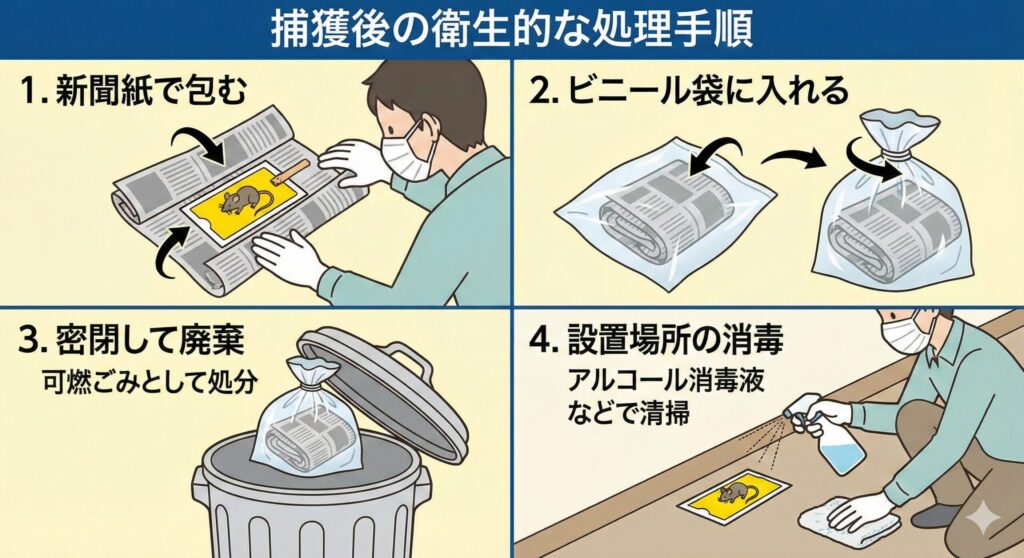 捕獲後の衛生的な処理手順

1. 新聞紙で包む

2. ビニール袋に入れる

3. 密閉して廃棄

可燃ごみとして処分

4. 設置場所の消毒

アルコール消毒液などで清掃