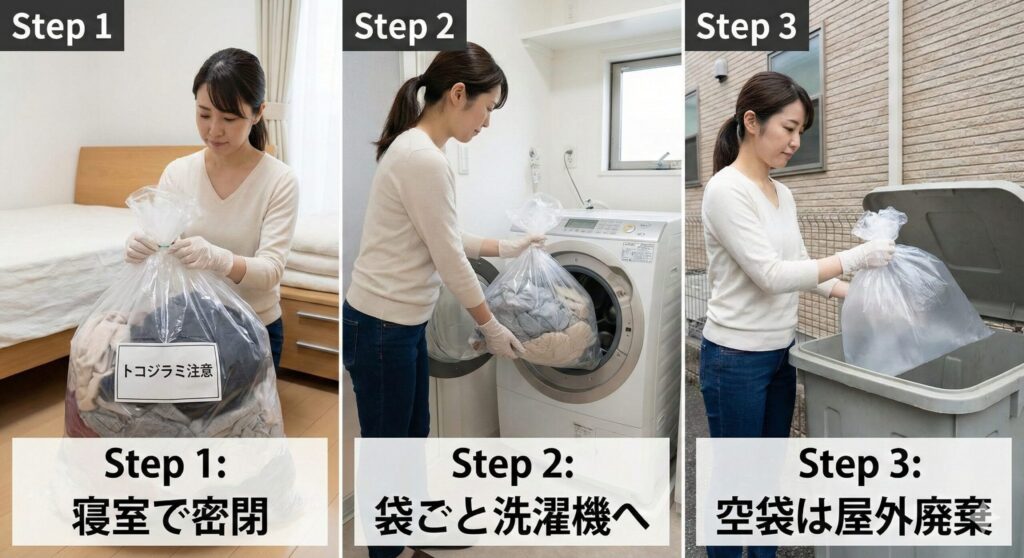 Step 1

トコジラミ注意

Step 1:
寝室で密閉

Step 2

Step 2:
袋ごと洗濯機へ

Step 3

Step 3:
空袋は屋外廃棄